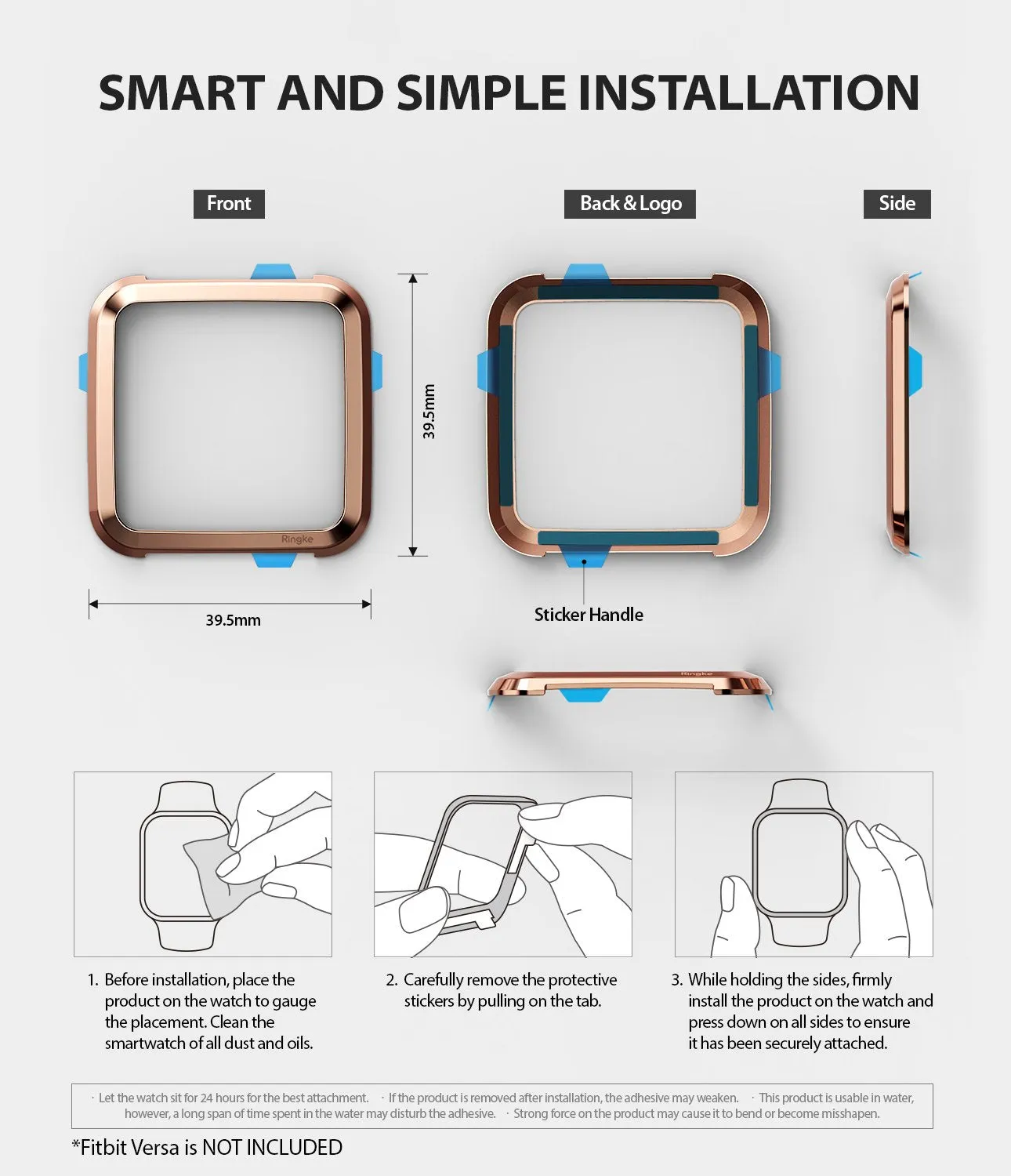 SMART AND SIMPLE INSTALLATION

Front

Back & Logo

Side

Ringke

39.5mm

39.5mm

Sticker Handle

Ringke

1. Before installation, place the product on the watch to gauge the placement. Clean the smartwatch of all dust and oils.

2. Carefully remove the protective stickers by pulling on the tab.

3. While holding the sides, firmly install the product on the watch and press down on all sides to ensure it has been securely attached.

· Let the watch sit for 24 hours for the best attachment. · If the product is removed after installation, the adhesive may weaken. · This product is usable in water, however, a long span of time spent in the water may disturb the adhesive. · Strong force on the product may cause it to bend or become misshapen.

*Fitbit Versa is NOT INCLUDED